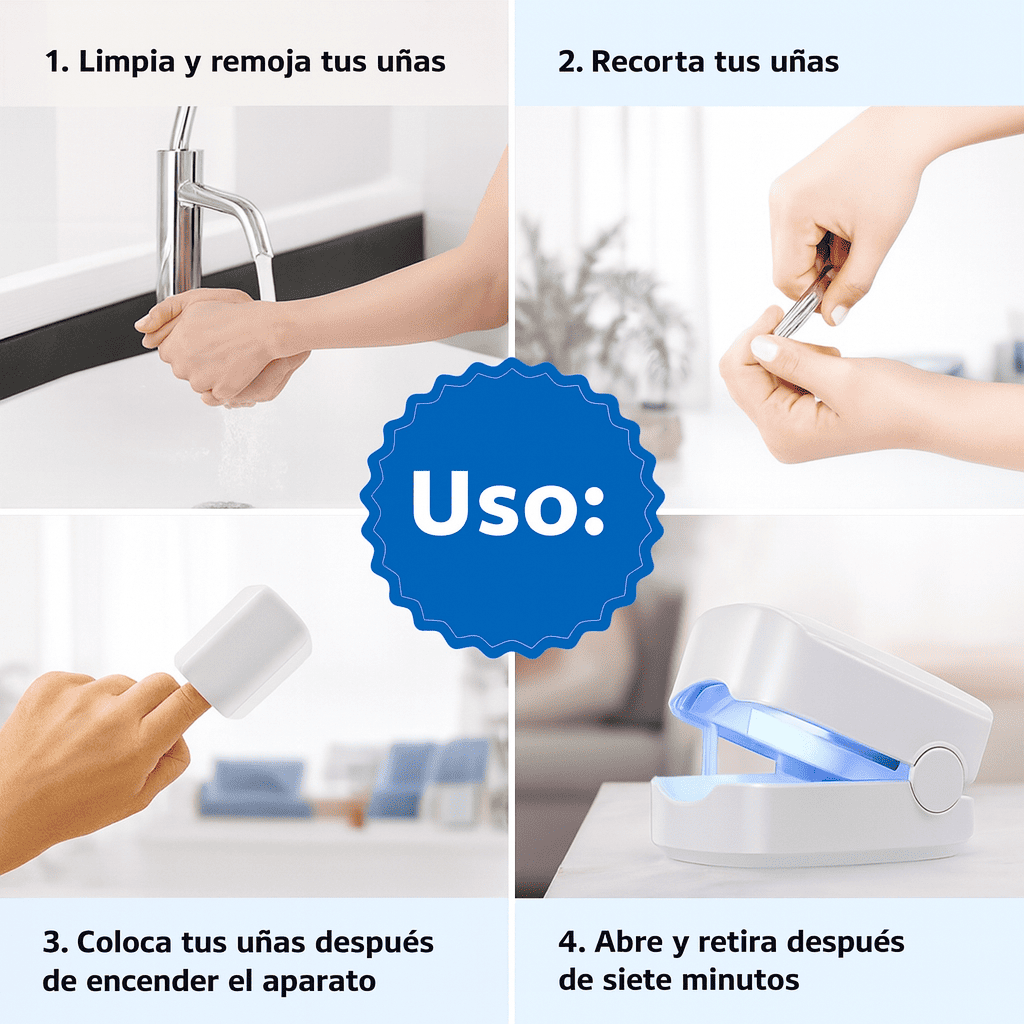 1. Limpia y remoja tus uñas

2. Recorta tus uñas

Uso:

3. Coloca tus uñas después de encender el aparato

4. Abre y retira después de siete minutos